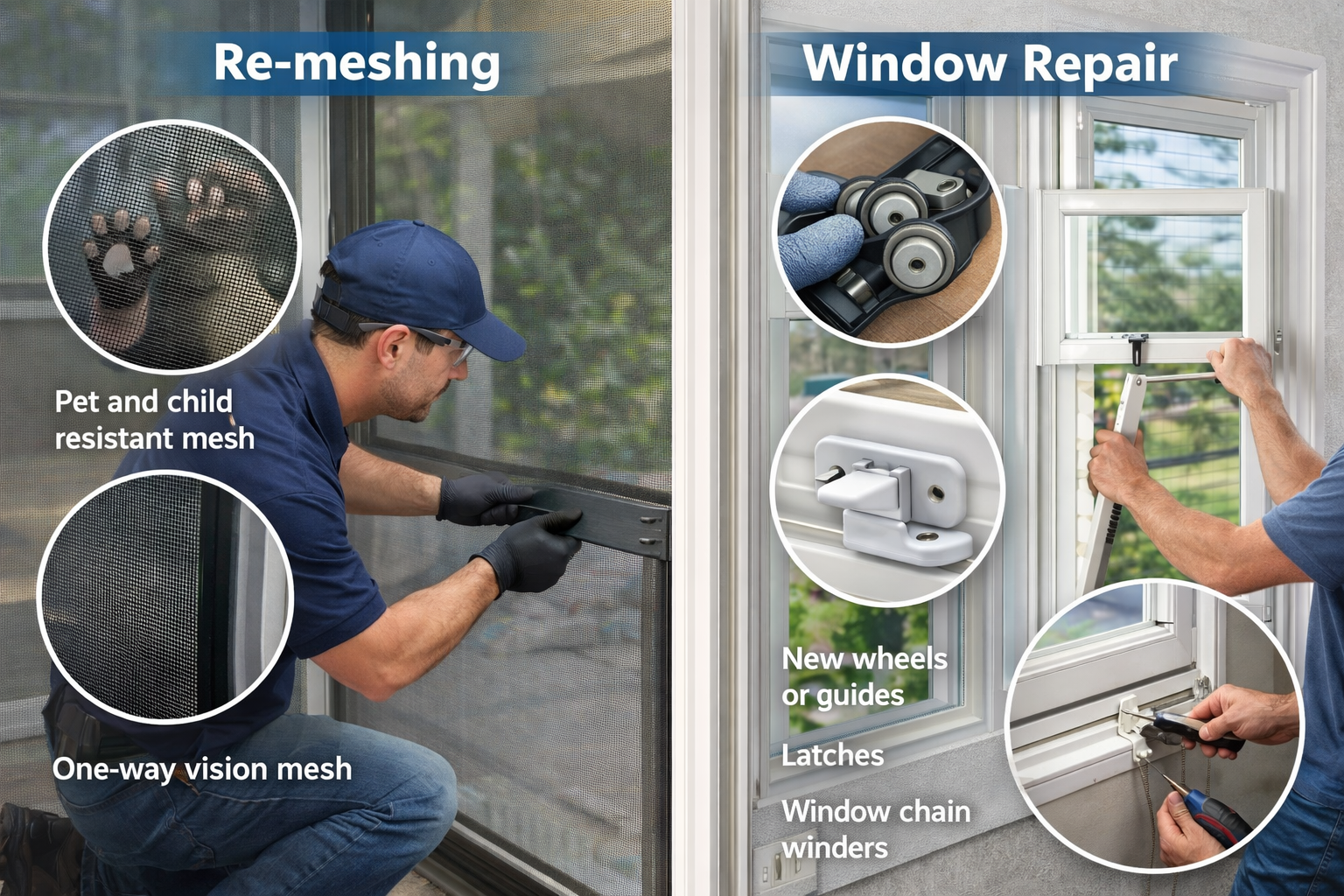 Re-meshing

Pet and child resistant mesh

One-way vision mesh

Window Repair

New wheels or guides

Latches

Window chain winders